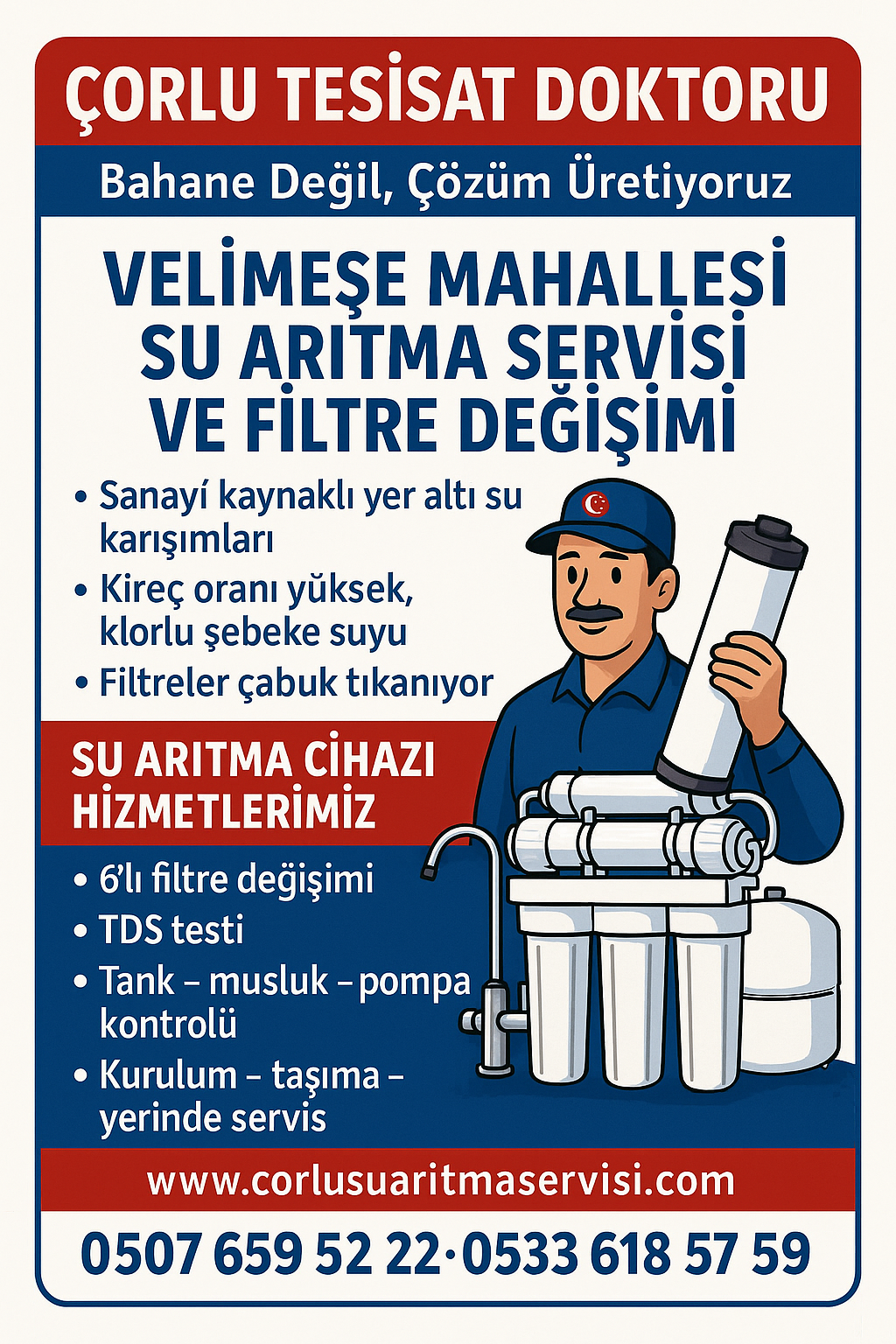 ÇORLU TESİSAT DOKTORU

Bahane Değil, Çözüm Üretiyoruz

VELİMEŞE MAHALLESİ SU ARITMA SERVİSİ VE FİLTRE DEĞİŞİMİ

• Sanayí kaynaklı yer altı su karışımları
• Kireç oranı yüksek, klorlu şebeke suyu
• Filtreler çabuk tıkanıyor

SU ARITMA CİHAZI HİZMETLERİMİZ

• 6'lı filtre değişimi
• TDS testi
• Tank – musluk – pompa kontrolü
• Kurulum – taşıma – yerinde servis

www.corlusuaritmaservisi.com

0507 659 52 22·0533 618 57 59